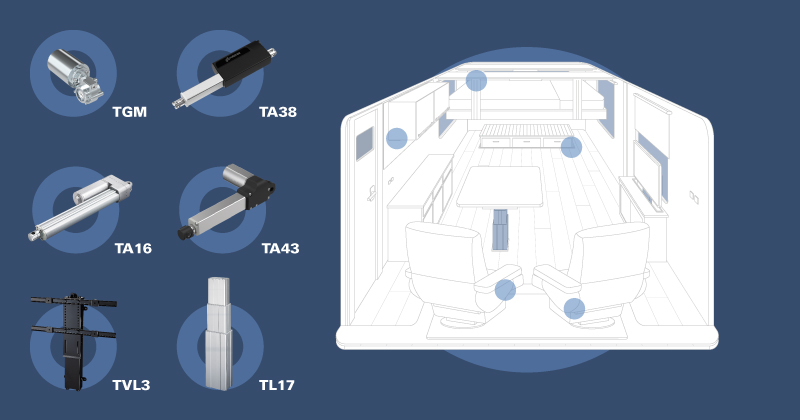 TGM

TA38

TA16

TA43

TVL3

TL17